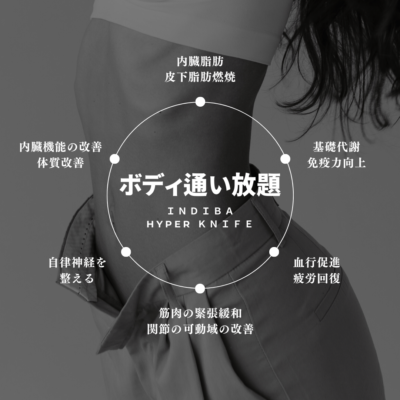 内臓脂肪
皮下脂肪燃焼

内臓機能の改善
体質改善

基礎代謝
免疫力向上

ボディ通い放題

INDIBA
HYPER KNIFE

自律神経を
整える

血行促進
疲労回復

筋肉の緊張緩和
関節の可動域の改善